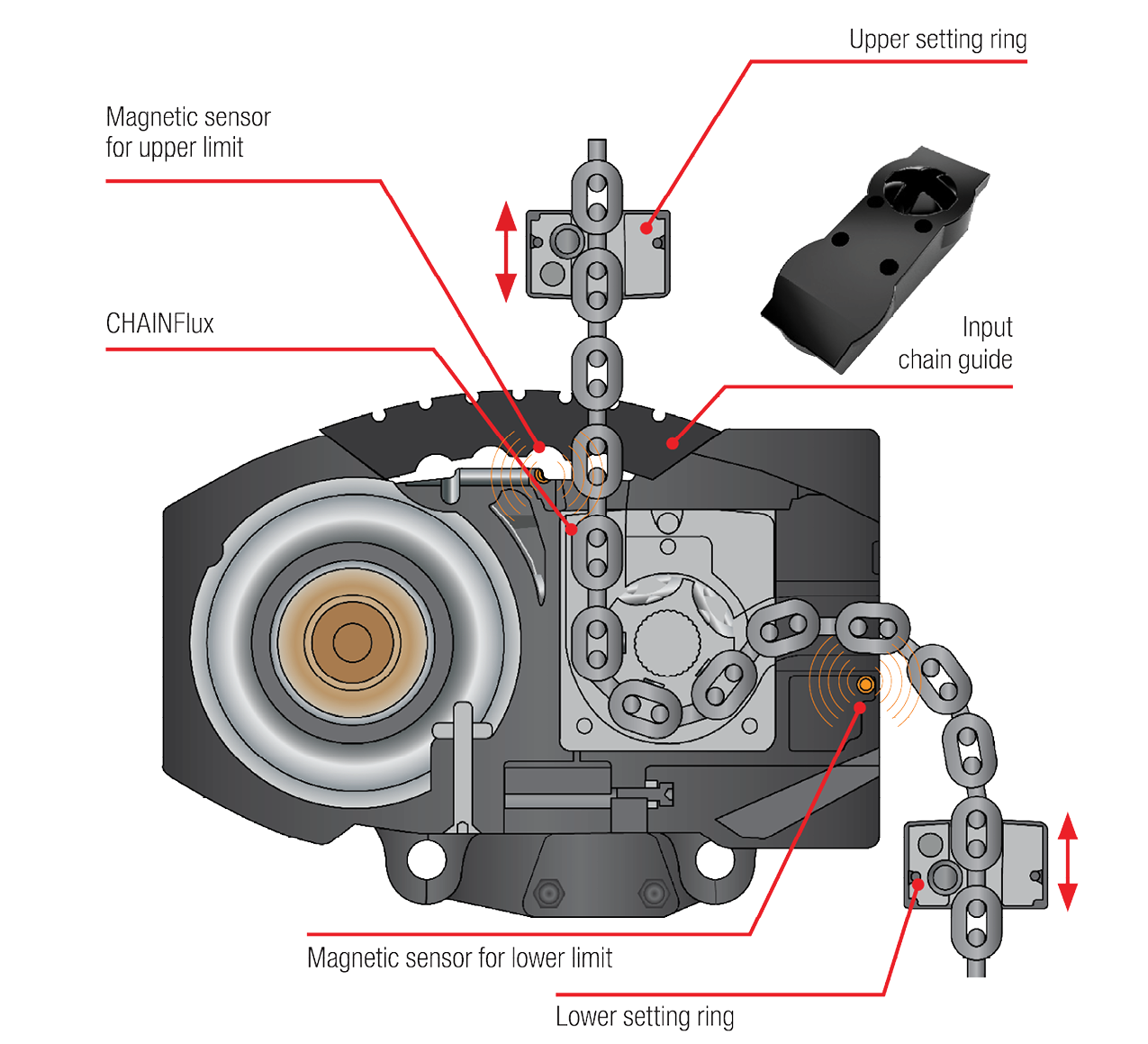 Upper setting ring

Magnetic sensor for upper limit

CHAINFlux

Input chain guide

Magnetic sensor for lower limit

Lower setting ring